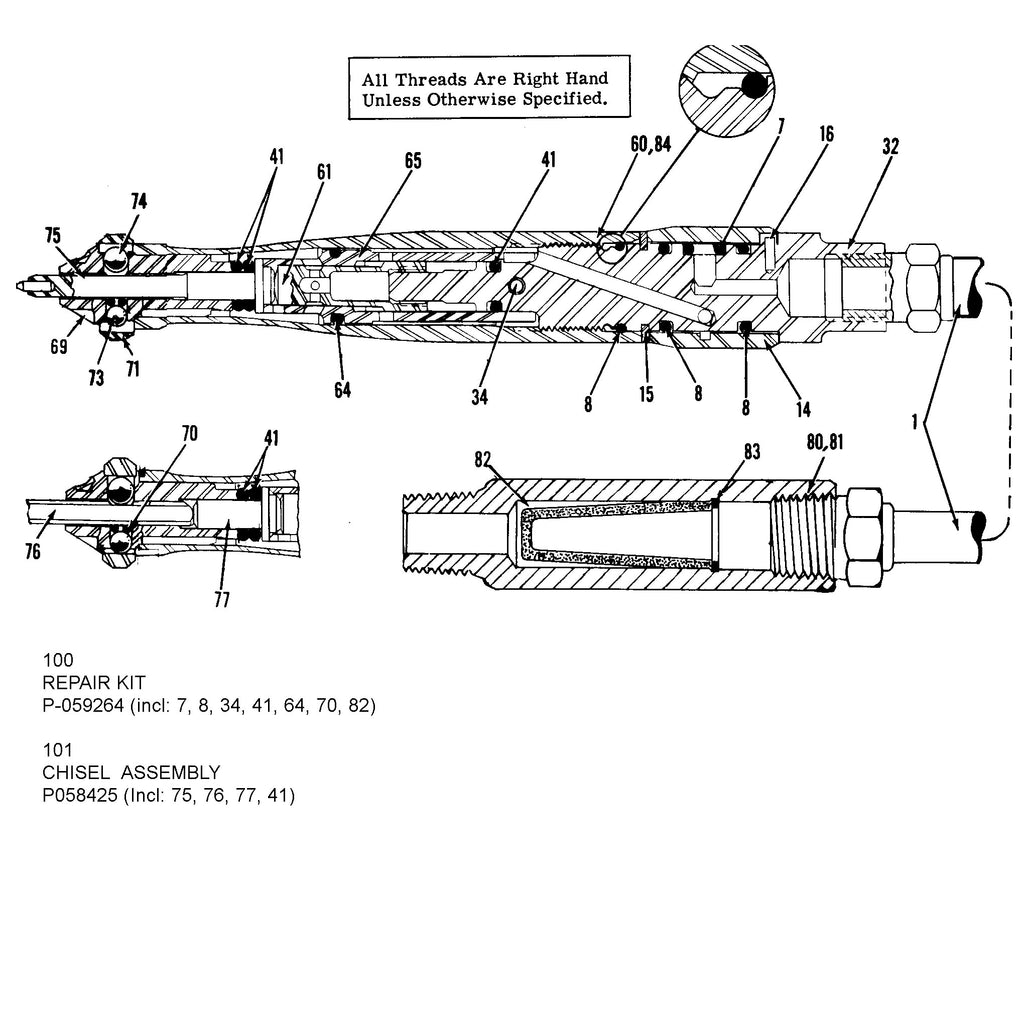 All Threads Are Right Hand Unless Otherwise Specified.

41
61
65
41
60,84
7
16
32
74
75
69
73
71
64
34
8
15
8
8
14
1

70
41
76
77
82
83
80,81

100
REPAIR KIT
P-059264 (incl: 7, 8, 34, 41, 64, 70, 82)

101
CHISEL ASSEMBLY
P058425 (Incl: 75, 76, 77, 41)